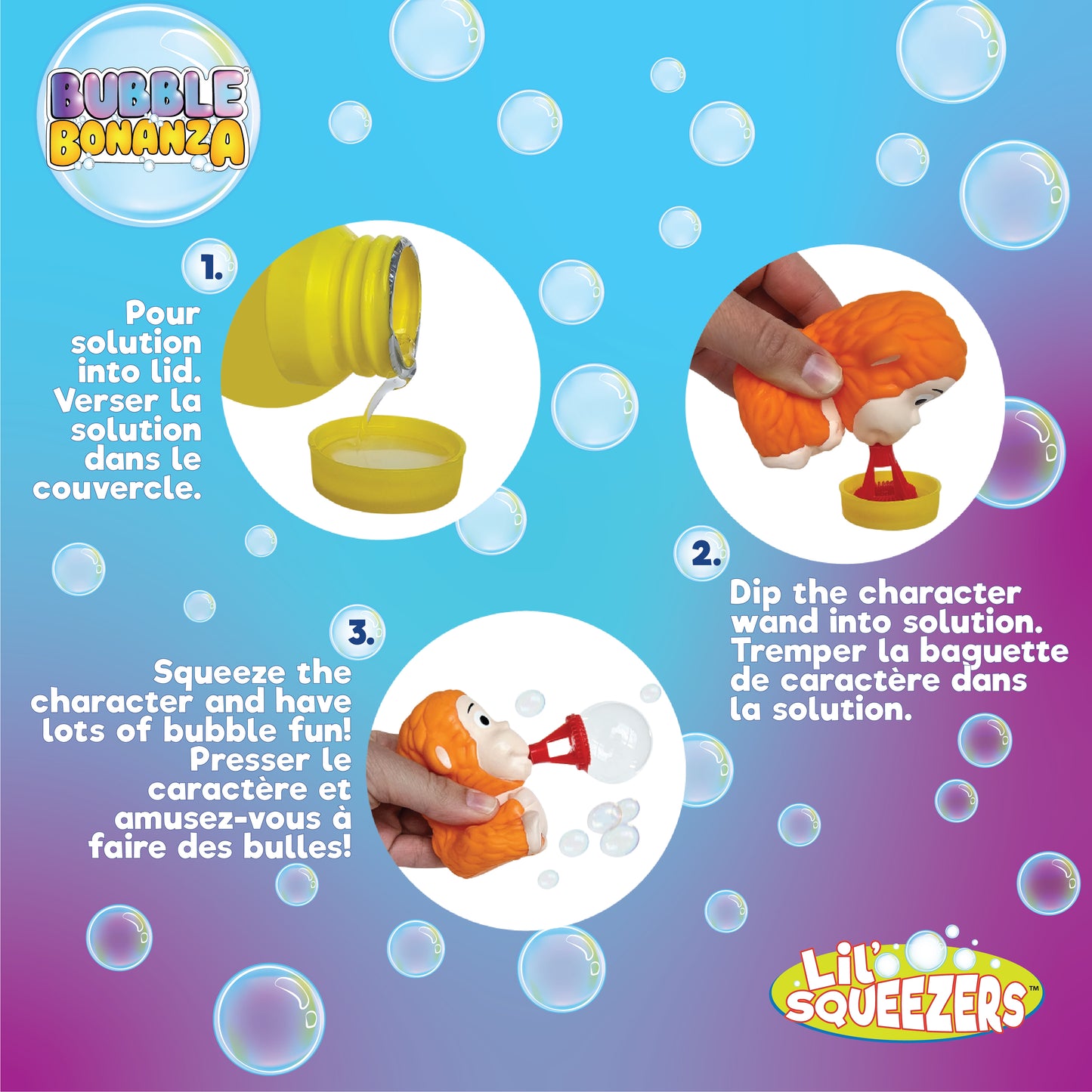 BUBBLE BONANZA™

1.

Pour solution into lid. Verser la solution dans le couvercle.

2.

Dip the character wand into solution. Tremper la baguette de caractère dans la solution.

3.

Squeeze the character and have lots of bubble fun! Presser le caractère et amusez-vous à faire des bulles!

Lil' SQUEEZERS™